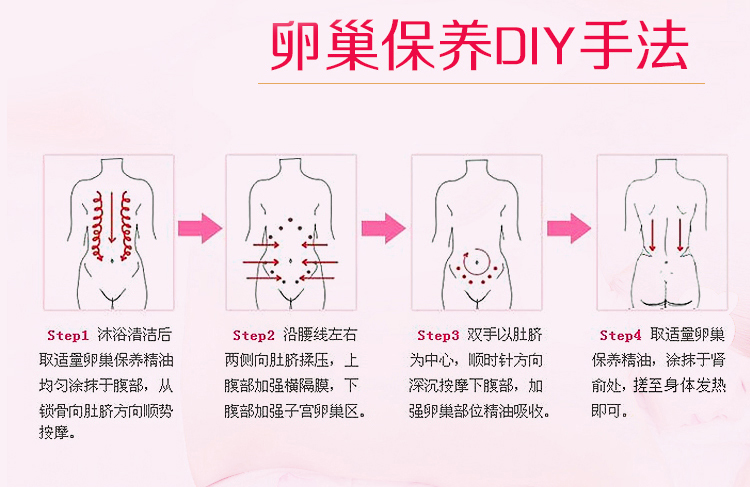 卵巢保养DIY手法

Step1 沐浴清洁后取适量卵巢保养精油均匀涂抹于腹部，从锁骨向肚脐方向顺势按摩。

Step2 沿腰线左右两侧向肚脐揉压，上腹部加强横隔膜，下腹部加强子宫卵巢区。

Step3 双手以肚脐为中心，顺时针方向深沉按摩下腹部，加强卵巢部位精油吸收。

Step4 取适量卵巢保养精油，涂抹于肾俞处，搓至身体发热即可。