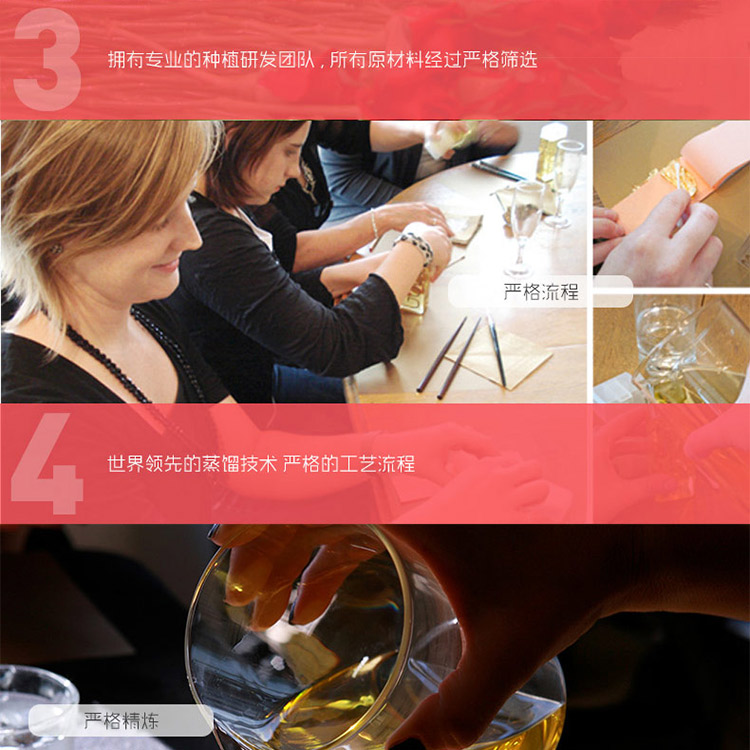 3

拥有专业的种植研发团队，所有原材料经过严格筛选

严格流程

4

世界领先的蒸馏技术 严格的工艺流程

严格精炼