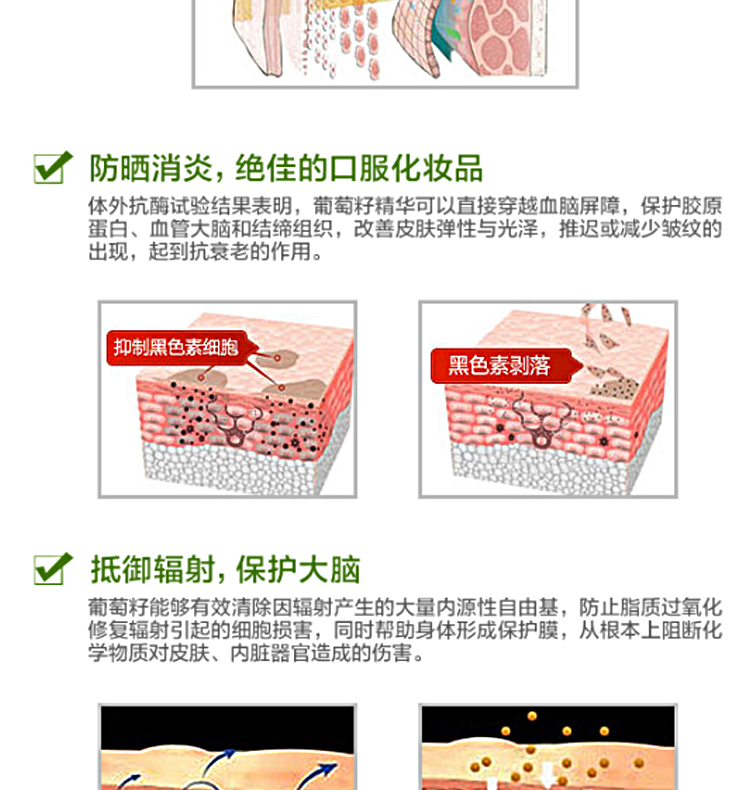 防晒消炎，绝佳的口服化妆品

体外抗酶试验结果表明，葡萄籽精华可以直接穿越血脑屏障，保护胶原蛋白、血管大脑和结缔组织，改善皮肤弹性与光泽，推迟或减少皱纹的出现，起到抗衰老的作用。

抑制黑色素细胞

黑色素剥落

抵御辐射，保护大脑

葡萄籽能够有效清除因辐射产生的大量内源性自由基，防止脂质过氧化修复辐射引起的细胞损害，同时帮助身体形成保护膜，从根本上阻断化学物质对皮肤、内脏器官造成的伤害。