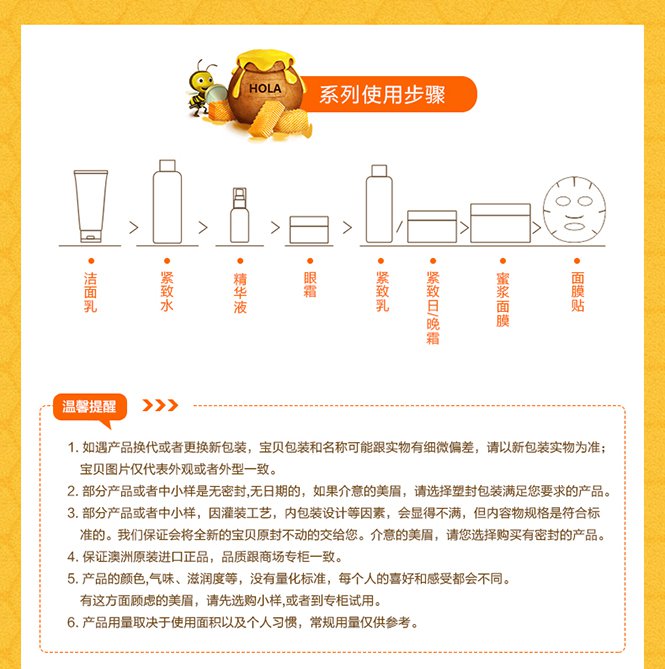 HOLA

系列使用步骤

洁面乳 > 紧致水 > 精华液 > 眼霜 > 紧致乳 / 紧致日/晚霜 > 蜜浆面膜 > 面膜贴

温馨提醒

1. 如遇产品换代或者更换新包装，宝贝包装和名称可能跟实物有细微偏差，请以新包装实物为准；宝贝图片仅代表外观或者外型一致。
2. 部分产品或者中小样是无密封,无日期的，如果介意的美眉，请选择塑封包装满足您要求的产品。
3. 部分产品或者中小样，因灌装工艺，内包装设计等因素，会显得不满，但内容物规格是符合标准的。我们保证会将全新的宝贝原封不动的交给您。介意的美眉，请您选择购买有密封的产品。
4. 保证澳洲原装进口正品，品质跟商场专柜一致。
5. 产品的颜色,气味、滋润度等，没有量化标准，每个人的喜好和感受都会不同。有这方面顾虑的美眉，请先选购小样,或者到专柜试用。
6. 产品用量取决于使用面积以及个人习惯，常规用量仅供参考。