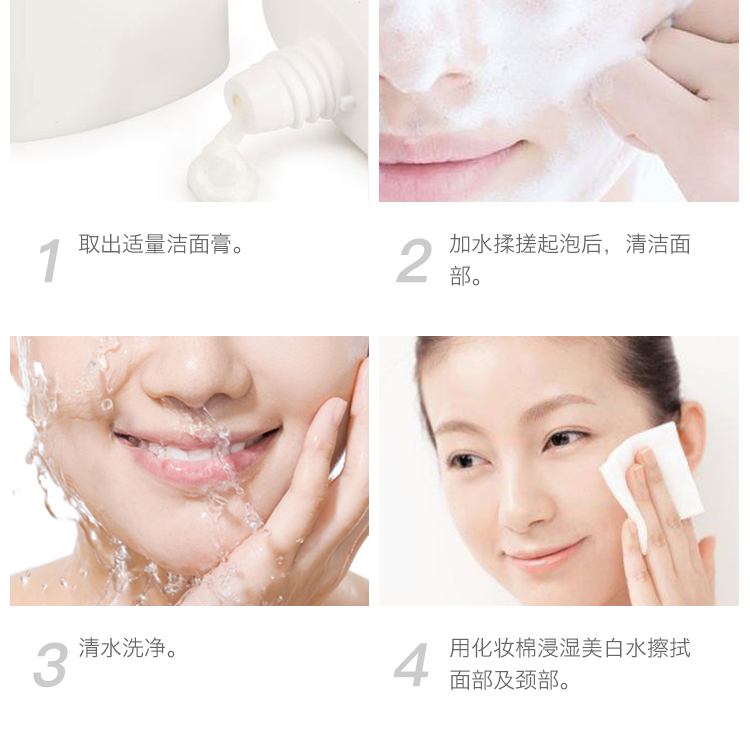 1 取出适量洁面膏。

2 加水揉搓起泡后，清洁面部。

3 清水洗净。

4 用化妆棉浸湿美白水擦拭面部及颈部。