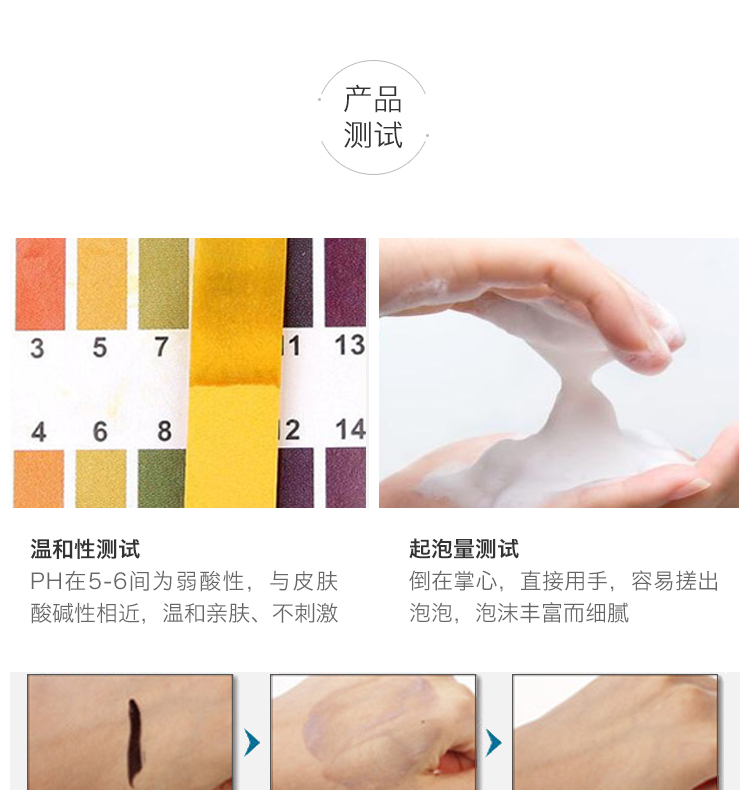 产品
测试

3 5 7 11 13
4 6 8 12 14

温和性测试
PH在5-6间为弱酸性，与皮肤酸碱性相近，温和亲肤、不刺激

起泡量测试
倒在掌心，直接用手，容易搓出泡泡，泡沫丰富而细腻