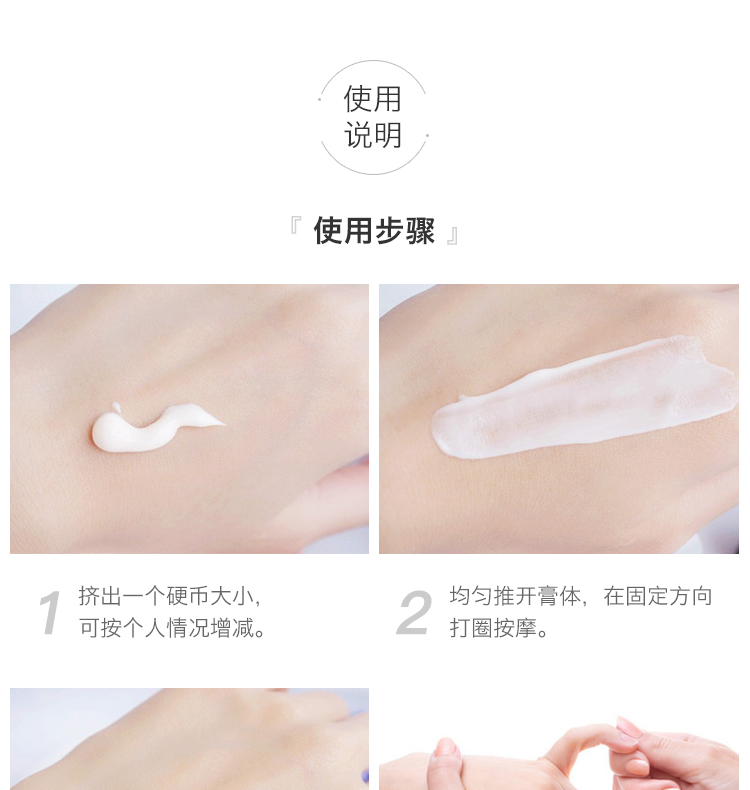 使用
说明

『 使用步骤 』

1 挤出一个硬币大小，可按个人情况增减。

2 均匀推开膏体，在固定方向打圈按摩。