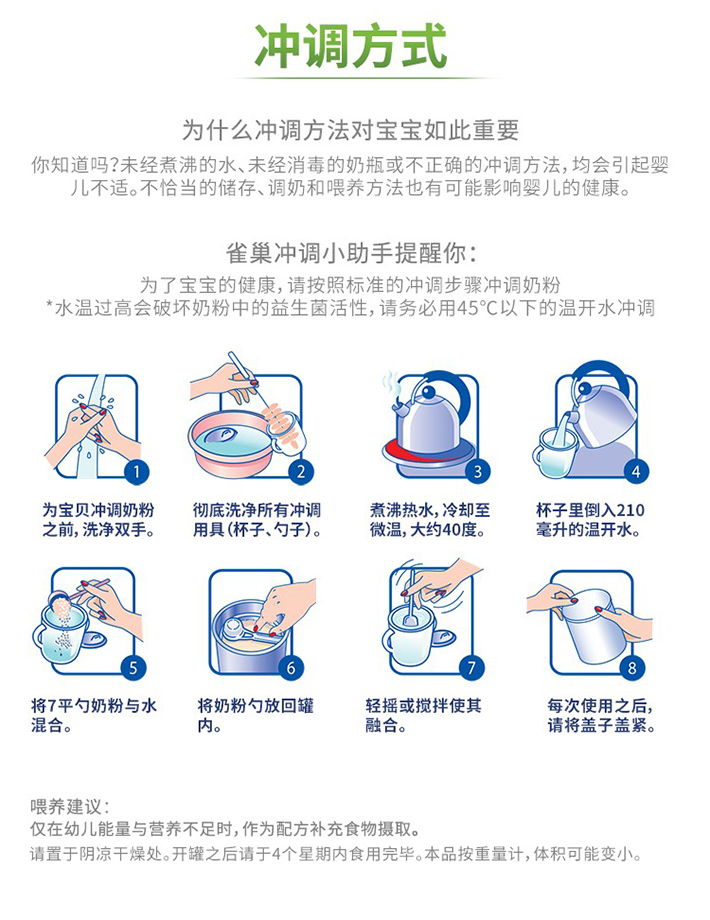 冲调方式

为什么冲调方法对宝宝如此重要

你知道吗?未经煮沸的水、未经消毒的奶瓶或不正确的冲调方法，均会引起婴儿不适。不恰当的储存、调奶和喂养方法也有可能影响婴儿的健康。

雀巢冲调小助手提醒你:

为了宝宝的健康，请按照标准的冲调步骤冲调奶粉
*水温过高会破坏奶粉中的益生菌活性，请务必用45°C以下的温开水冲调

1
为宝贝冲调奶粉之前，洗净双手。

2
彻底洗净所有冲调用具（杯子、勺子）。

3
煮沸热水，冷却至微温，大约40度。

4
杯子里倒入210毫升的温开水。

5
将7平勺奶粉与水混合。

6
将奶粉勺放回罐内。

7
轻摇或搅拌使其融合。

8
每次使用之后，请将盖子盖紧。

喂养建议:
仅在幼儿能量与营养不足时，作为配方补充食物摄取。
请置于阴凉干燥处。开罐之后请于4个星期内食用完毕。本品按重量计，体积可能变小。