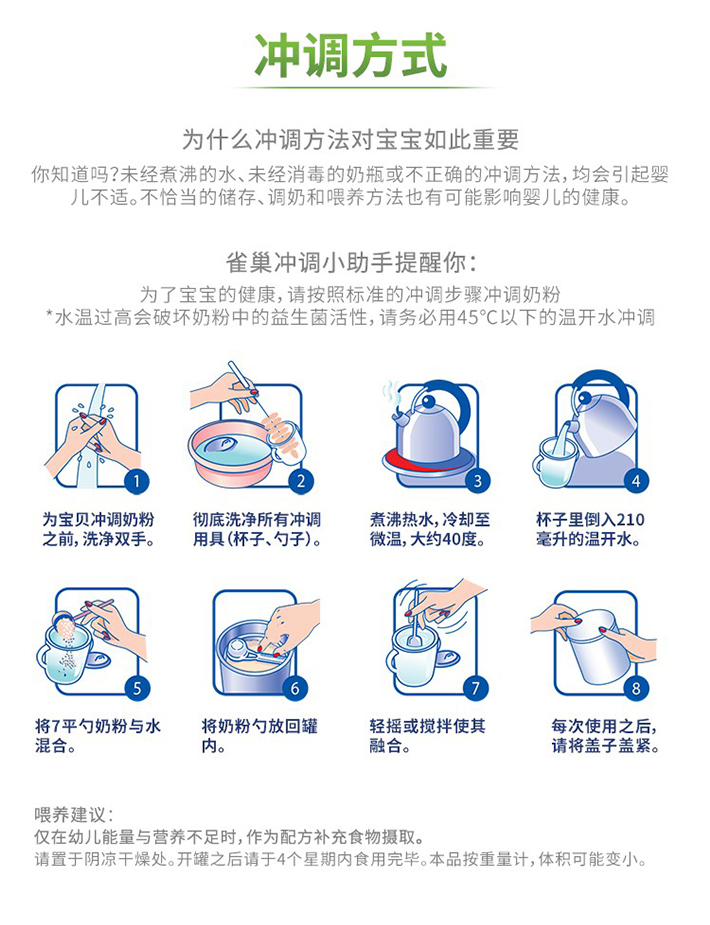 冲调方式

为什么冲调方法对宝宝如此重要

你知道吗?未经煮沸的水、未经消毒的奶瓶或不正确的冲调方法,均会引起婴儿不适。不恰当的储存、调奶和喂养方法也有可能影响婴儿的健康。

雀巢冲调小助手提醒你:

为了宝宝的健康,请按照标准的冲调步骤冲调奶粉
*水温过高会破坏奶粉中的益生菌活性,请务必用45°C以下的温开水冲调

1
为宝贝冲调奶粉之前,洗净双手。

2
彻底洗净所有冲调用具(杯子、勺子)。

3
煮沸热水,冷却至微温,大约40度。

4
杯子里倒入210毫升的温开水。

5
将7平勺奶粉与水混合。

6
将奶粉勺放回罐内。

7
轻摇或搅拌使其融合。

8
每次使用之后,请将盖子盖紧。

喂养建议:
仅在幼儿能量与营养不足时,作为配方补充食物摄取。
请置于阴凉干燥处。开罐之后请于4个星期内食用完毕。本品按重量计,体积可能变小。