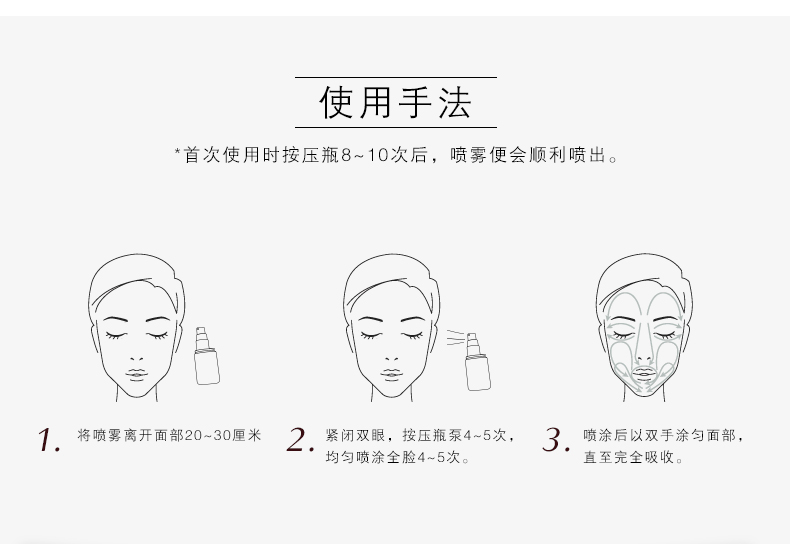 使用手法

*首次使用时按压瓶8~10次后，喷雾便会顺利喷出。

1. 将喷雾离开面部20~30厘米

2. 紧闭双眼，按压瓶泵4~5次，均匀喷涂全脸4~5次。

3. 喷涂后以双手涂匀面部，直至完全吸收。