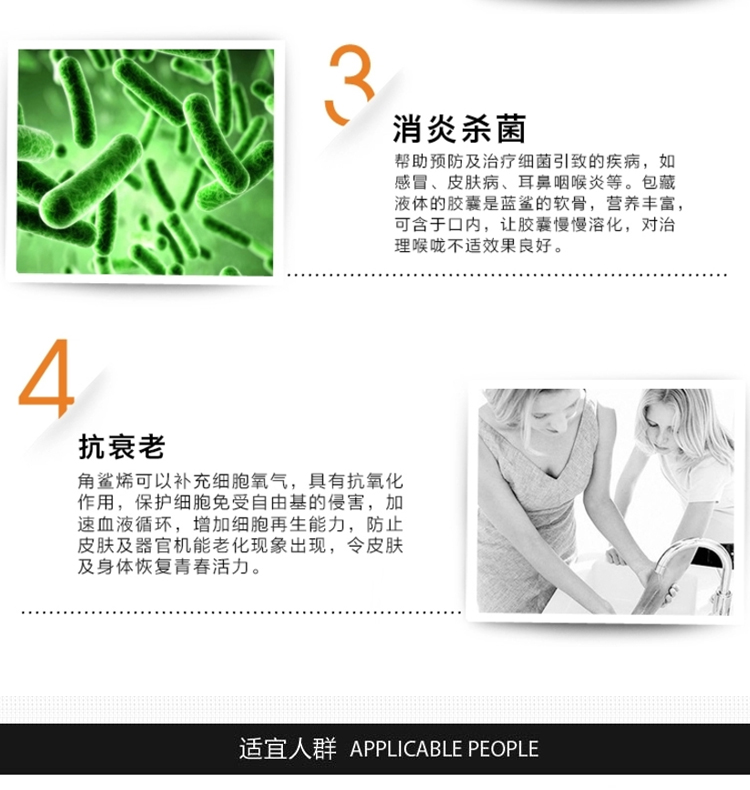 3

消炎杀菌

帮助预防及治疗细菌引致的疾病，如感冒、皮肤病、耳鼻咽喉炎等。包藏液体的胶囊是蓝鲨的软骨，营养丰富，可含于口内，让胶囊慢慢溶化，对治理喉咙不适效果良好。

4

抗衰老

角鲨烯可以补充细胞氧气，具有抗氧化作用，保护细胞免受自由基的侵害，加速血液循环，增加细胞再生能力，防止皮肤及器官机能老化现象出现，令皮肤及身体恢复青春活力。

适宜人群 APPLICABLE PEOPLE