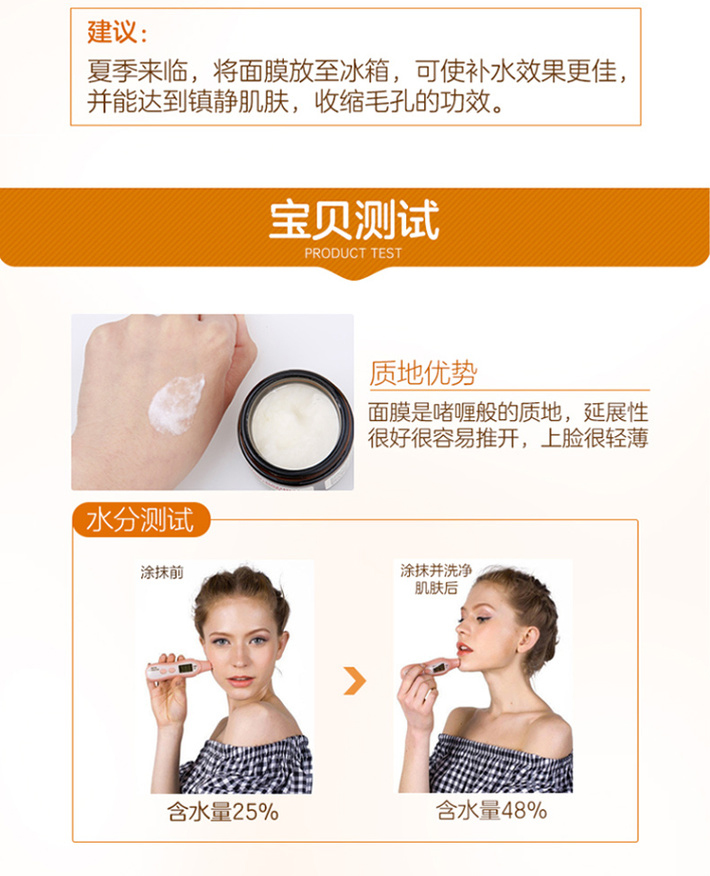 建议：
夏季来临，将面膜放至冰箱，可使补水效果更佳，并能达到镇静肌肤，收缩毛孔的功效。

宝贝测试
PRODUCT TEST

质地优势
面膜是啫喱般的质地，延展性很好很容易推开，上脸很轻薄

水分测试

涂抹前
含水量25%

涂抹并洗净肌肤后
含水量48%