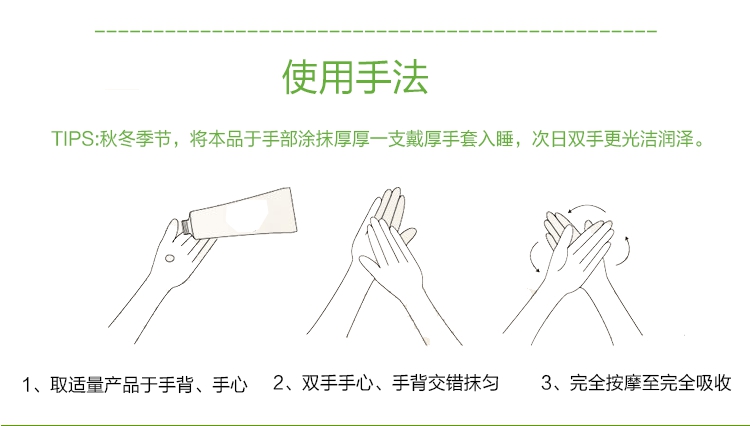 使用手法

TIPS:秋冬季节，将本品于手部涂抹厚厚一支戴厚手套入睡，次日双手更光洁润泽。

1、取适量产品于手背、手心

2、双手手心、手背交错抹匀

3、完全按摩至完全吸收