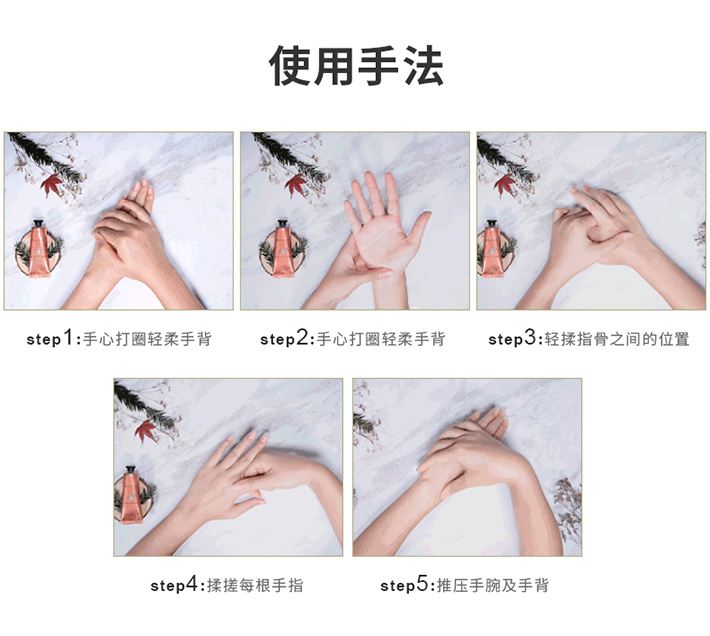 使用手法

step1:手心打圈轻柔手背

step2:手心打圈轻柔手背

step3:轻揉指骨之间的位置

step4:揉搓每根手指

step5:推压手腕及手背