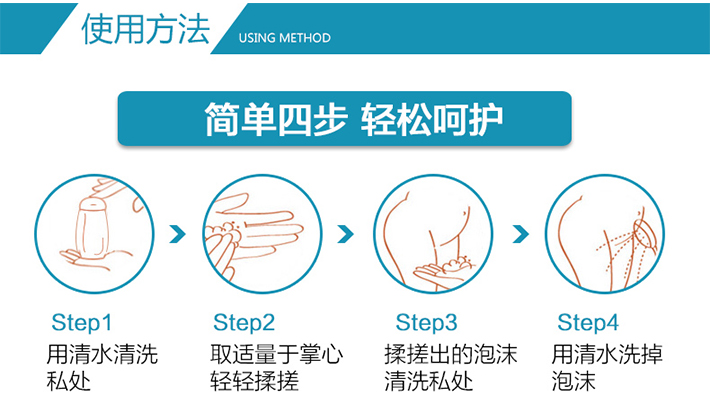 使用方法 USING METHOD

简单四步 轻松呵护

Step1
用清水清洗私处

Step2
取适量于掌心轻轻揉搓

Step3
揉搓出的泡沫清洗私处

Step4
用清水洗掉泡沫