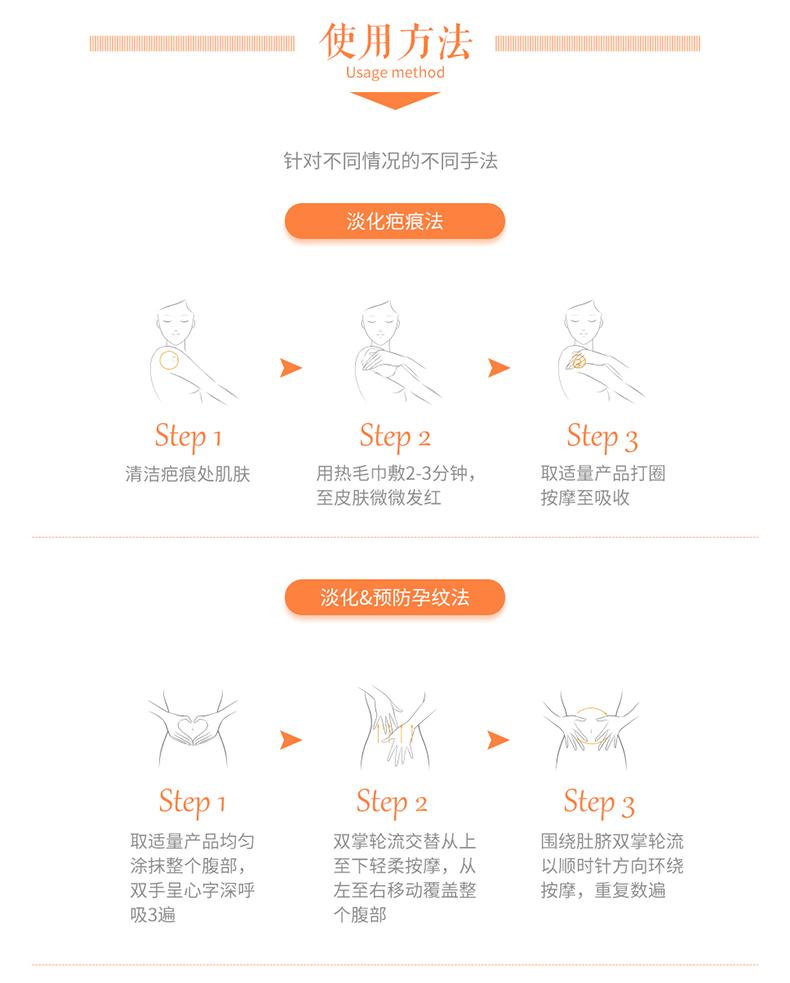 使用方法
Usage method

针对不同情况的不同手法

淡化疤痕法

Step 1
清洁疤痕处肌肤

Step 2
用热毛巾敷2-3分钟，至皮肤微微发红

Step 3
取适量产品打圈按摩至吸收

淡化&预防孕纹法

Step 1
取适量产品均匀涂抹整个腹部，双手呈心字深呼吸3遍

Step 2
双掌轮流交替从上至下轻柔按摩，从左至右移动覆盖整个腹部

Step 3
围绕肚脐双掌轮流以顺时针方向环绕按摩，重复数遍